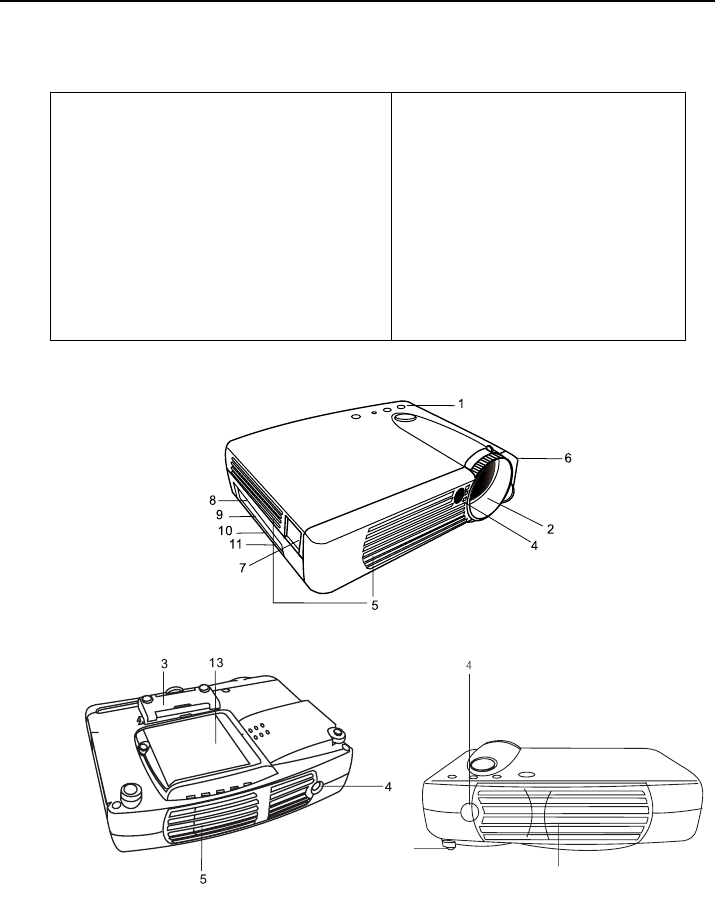 1
6
8
9
10
11
7
2
4
5

3
13
4
5

4