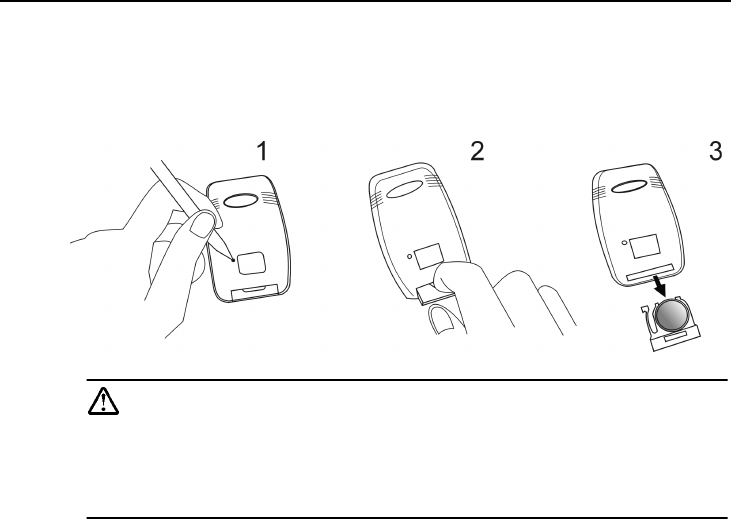 1

2

3