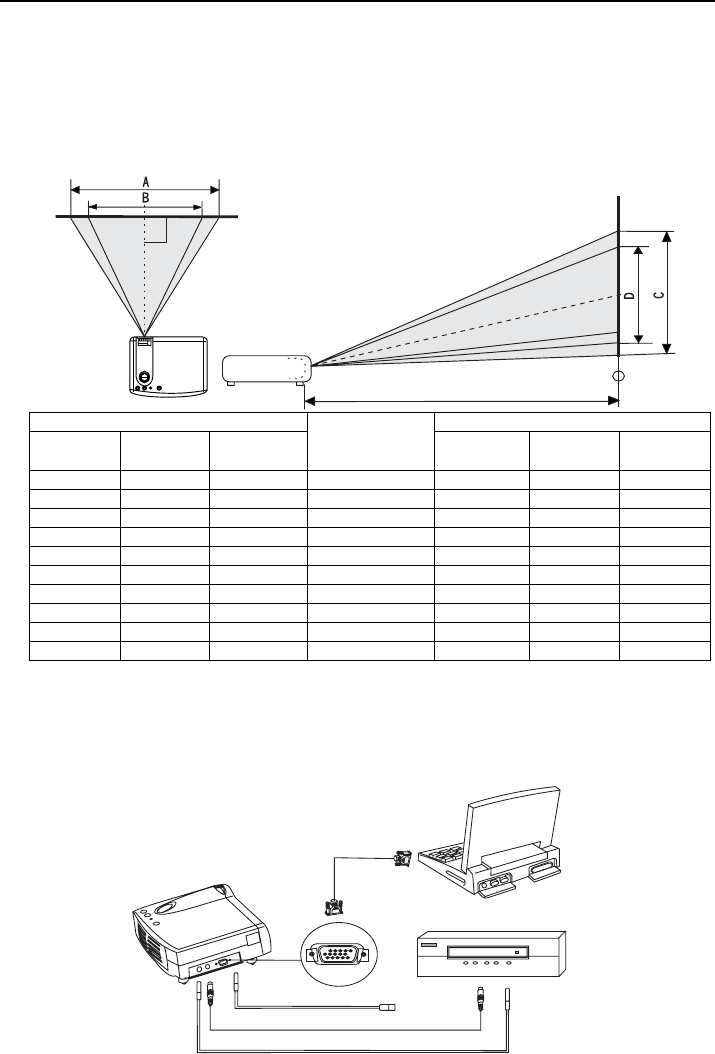 A
B
D
C